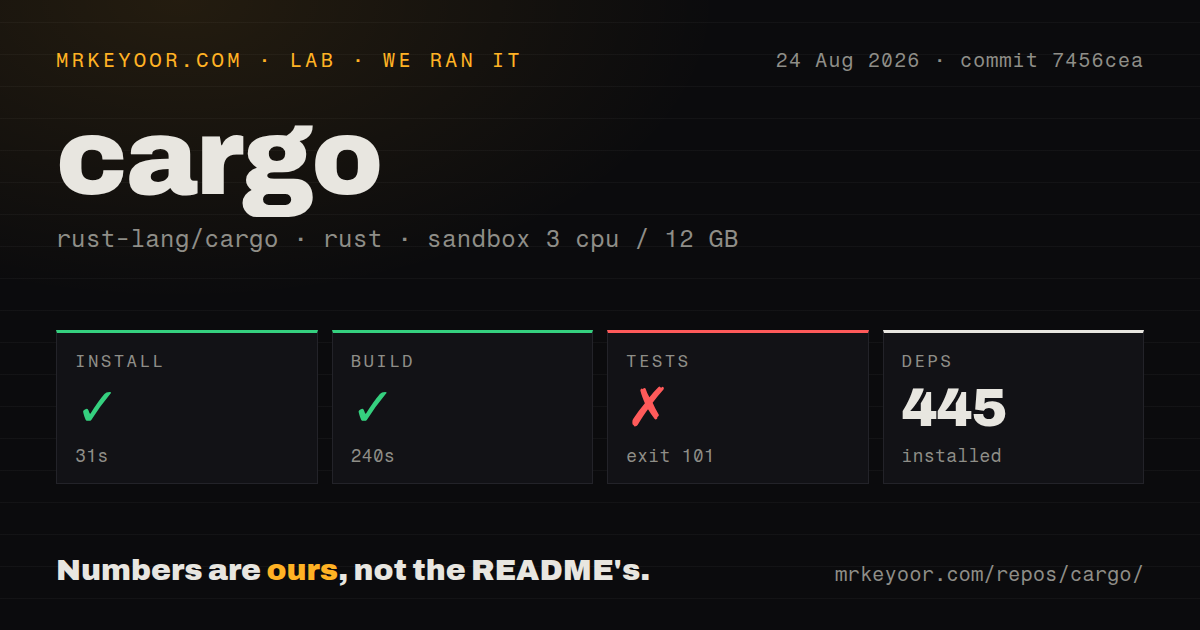 MRKEYOOR.COM · LAB · WE RAN IT

24 Aug 2026 · commit 7456cea

cargo

rust-lang/cargo · rust · sandbox 3 cpu / 12 GB

INSTALL
✓
31s

BUILD
✓
240s

TESTS
✗
exit 101

DEPS
445
installed

Numbers are ours, not the README's.

mrkeyoor.com/repos/cargo/