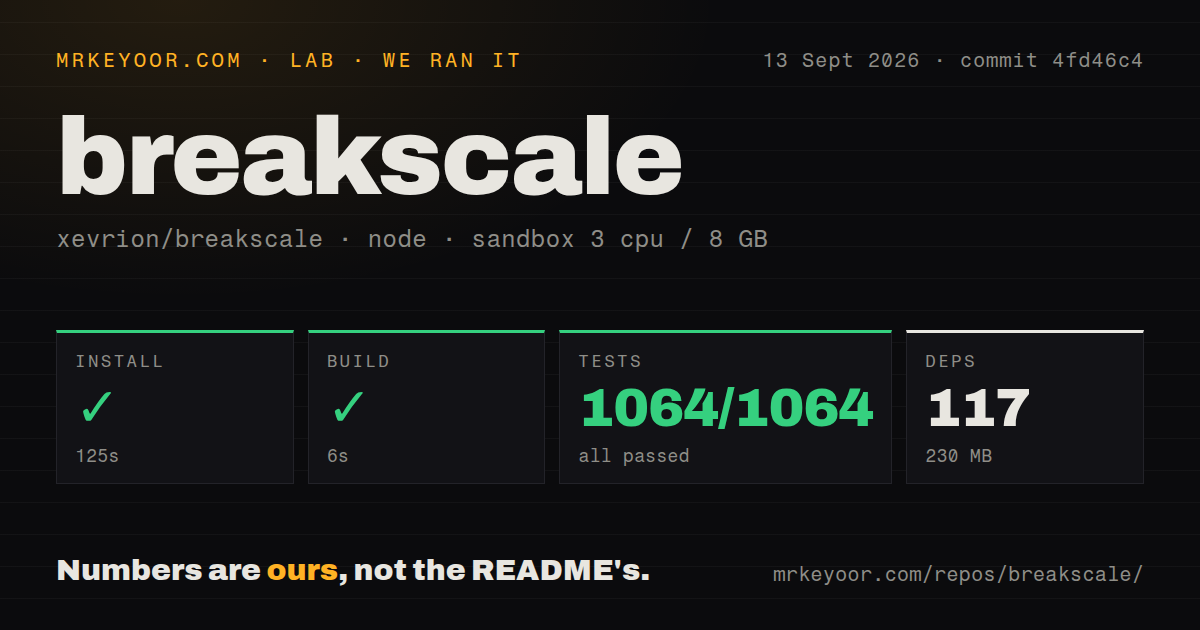 MRKEYOOR.COM · LAB · WE RAN IT

13 Sept 2026 · commit 4fd46c4

breakscale

xevrion/breakscale · node · sandbox 3 cpu / 8 GB

INSTALL
✓
125s

BUILD
✓
6s

TESTS
1064/1064
all passed

DEPS
117
230 MB

Numbers are ours, not the README's.

mrkeyoor.com/repos/breakscale/