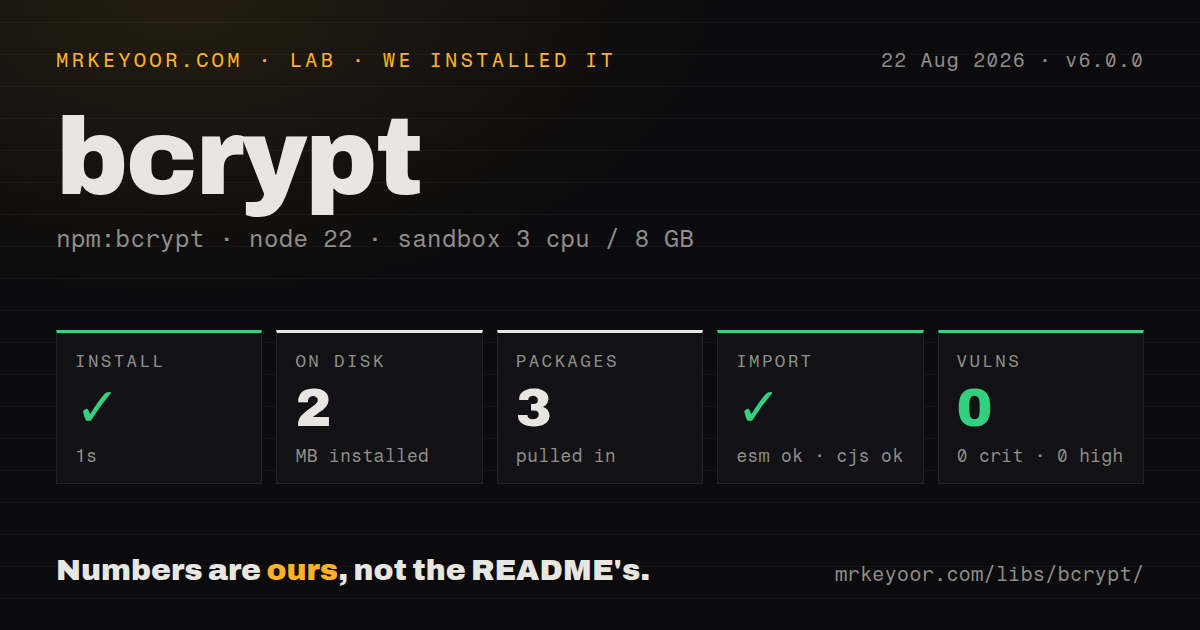 MRKEYOOR.COM · LAB · WE INSTALLED IT

22 Aug 2026 · v6.0.0

bcrypt

npm:bcrypt · node 22 · sandbox 3 cpu / 8 GB

INSTALL
✓
1s

ON DISK
2
MB installed

PACKAGES
3
pulled in

IMPORT
✓
esm ok · cjs ok

VULNS
0
0 crit · 0 high

Numbers are ours, not the README's.

mrkeyoor.com/libs/bcrypt/