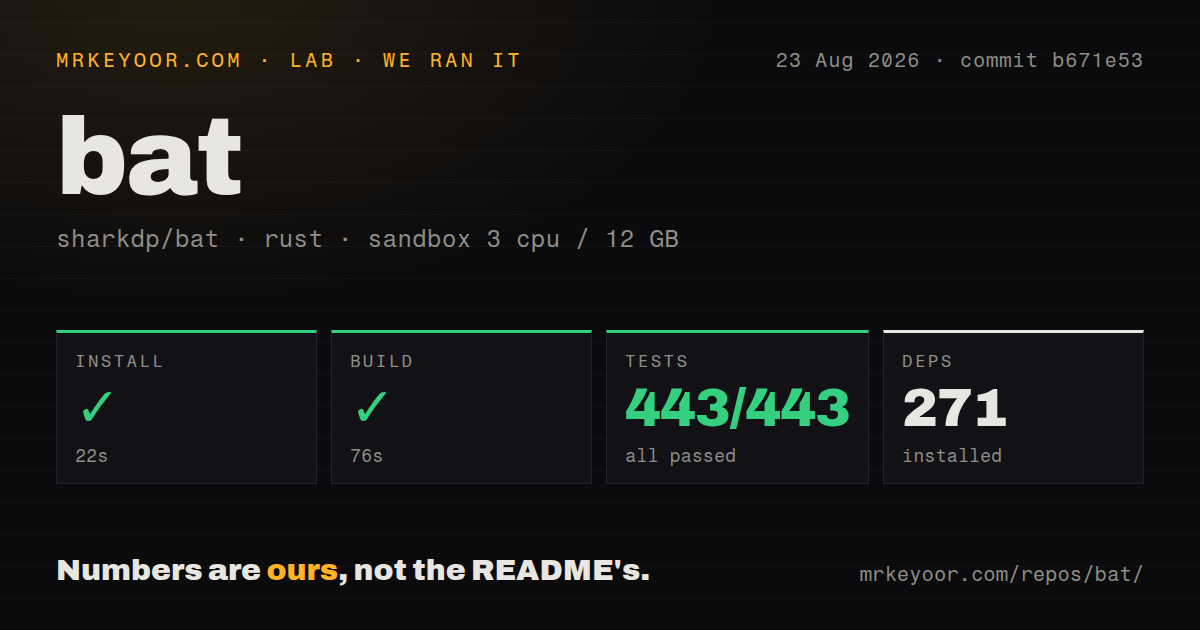 MRKEYOOR.COM · LAB · WE RAN IT

23 Aug 2026 · commit b671e53

bat

sharkdp/bat · rust · sandbox 3 cpu / 12 GB

INSTALL
✓
22s

BUILD
✓
76s

TESTS
443/443
all passed

DEPS
271
installed

Numbers are ours, not the README's.

mrkeyoor.com/repos/bat/