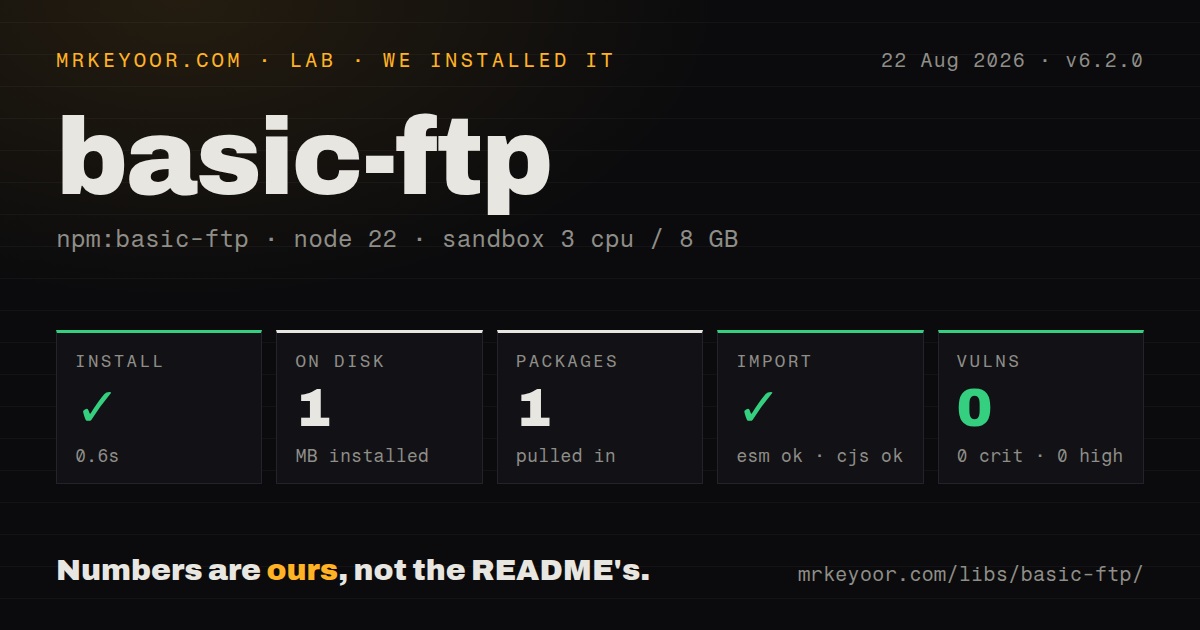 MRKEYOOR.COM · LAB · WE INSTALLED IT

22 Aug 2026 · v6.2.0

basic-ftp

npm:basic-ftp · node 22 · sandbox 3 cpu / 8 GB

INSTALL
✓
0.6s

ON DISK
1
MB installed

PACKAGES
1
pulled in

IMPORT
✓
esm ok · cjs ok

VULNS
0
0 crit · 0 high

Numbers are ours, not the README's.

mrkeyoor.com/libs/basic-ftp/