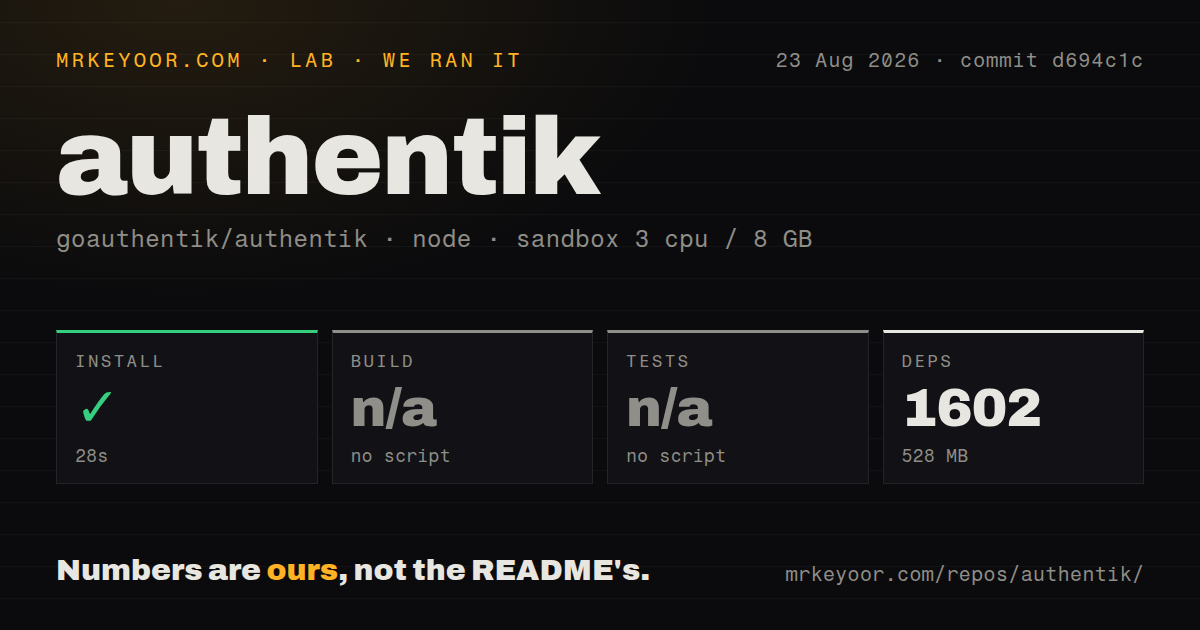 MRKEYOOR.COM · LAB · WE RAN IT

23 Aug 2026 · commit d694c1c

authentik

goauthentik/authentik · node · sandbox 3 cpu / 8 GB

INSTALL
✓
28s

BUILD
n/a
no script

TESTS
n/a
no script

DEPS
1602
528 MB

Numbers are ours, not the README's.

mrkeyoor.com/repos/authentik/