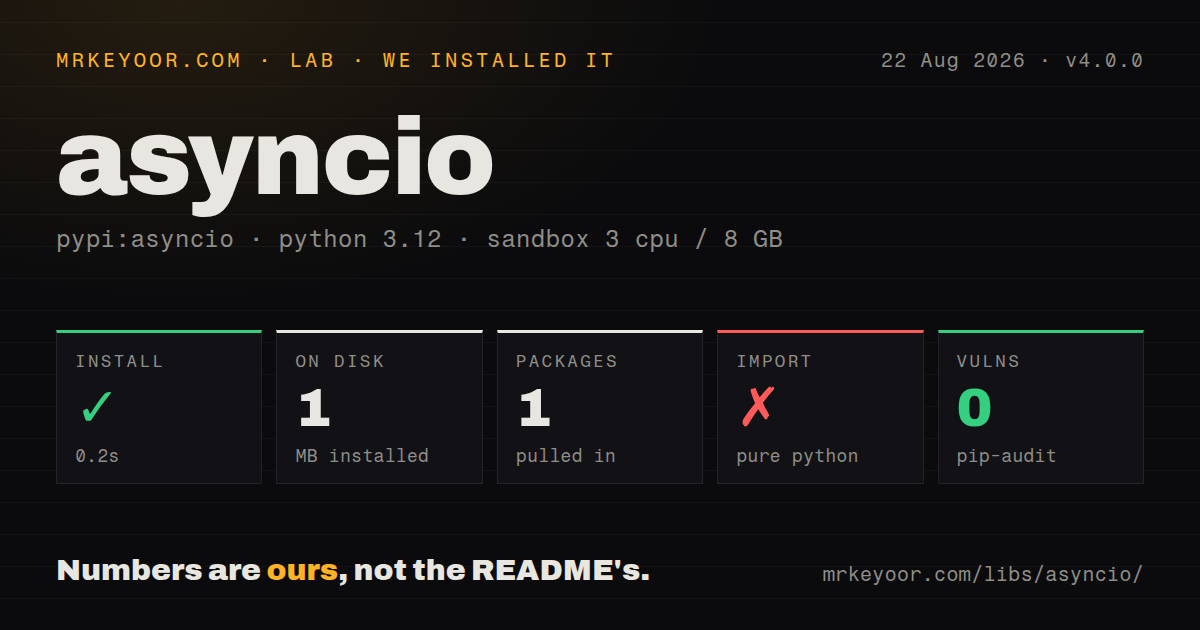 MRKEYOOR.COM · LAB · WE INSTALLED IT

22 Aug 2026 · v4.0.0

asyncio

pypi:asyncio · python 3.12 · sandbox 3 cpu / 8 GB

INSTALL
✓
0.2s

ON DISK
1
MB installed

PACKAGES
1
pulled in

IMPORT
✗
pure python

VULNS
0
pip-audit

Numbers are ours, not the README's.

mrkeyoor.com/libs/asyncio/