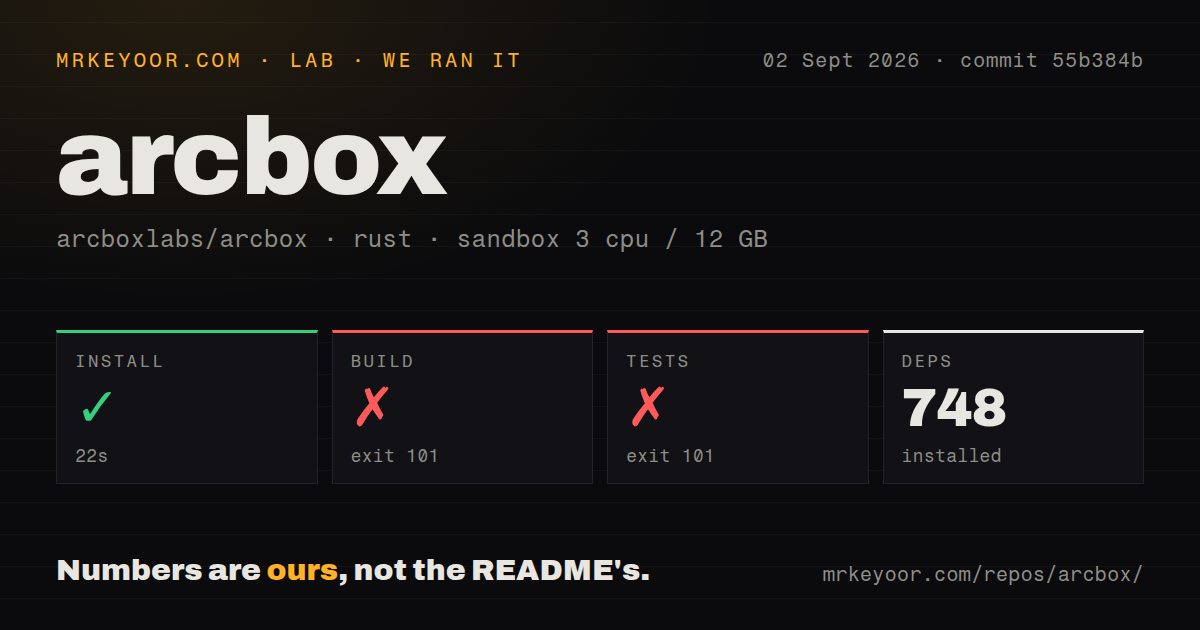 MRKEYOOR.COM · LAB · WE RAN IT

02 Sept 2026 · commit 55b384b

arcbox

arcboxlabs/arcbox · rust · sandbox 3 cpu / 12 GB

INSTALL
✓
22s

BUILD
✗
exit 101

TESTS
✗
exit 101

DEPS
748
installed

Numbers are ours, not the README's.

mrkeyoor.com/repos/arcbox/