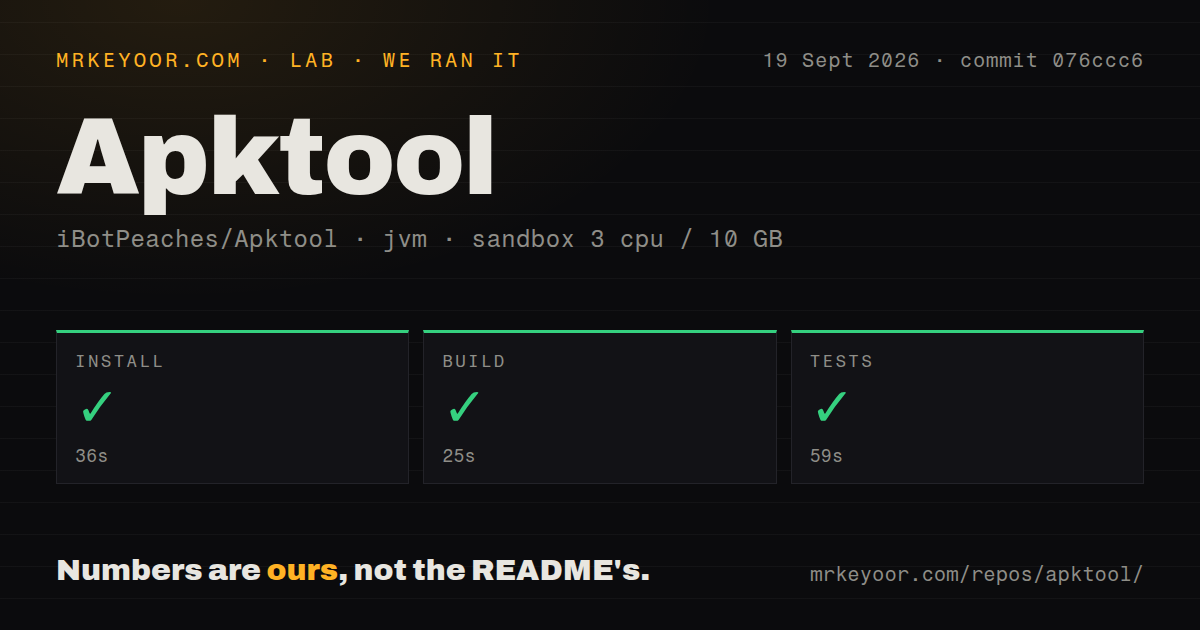 MRKEYOOR.COM · LAB · WE RAN IT

19 Sept 2026 · commit 076ccc6

Apktool

iBotPeaches/Apktool · jvm · sandbox 3 cpu / 10 GB

INSTALL
✓
36s

BUILD
✓
25s

TESTS
✓
59s

Numbers are ours, not the README's.

mrkeyoor.com/repos/apktool/