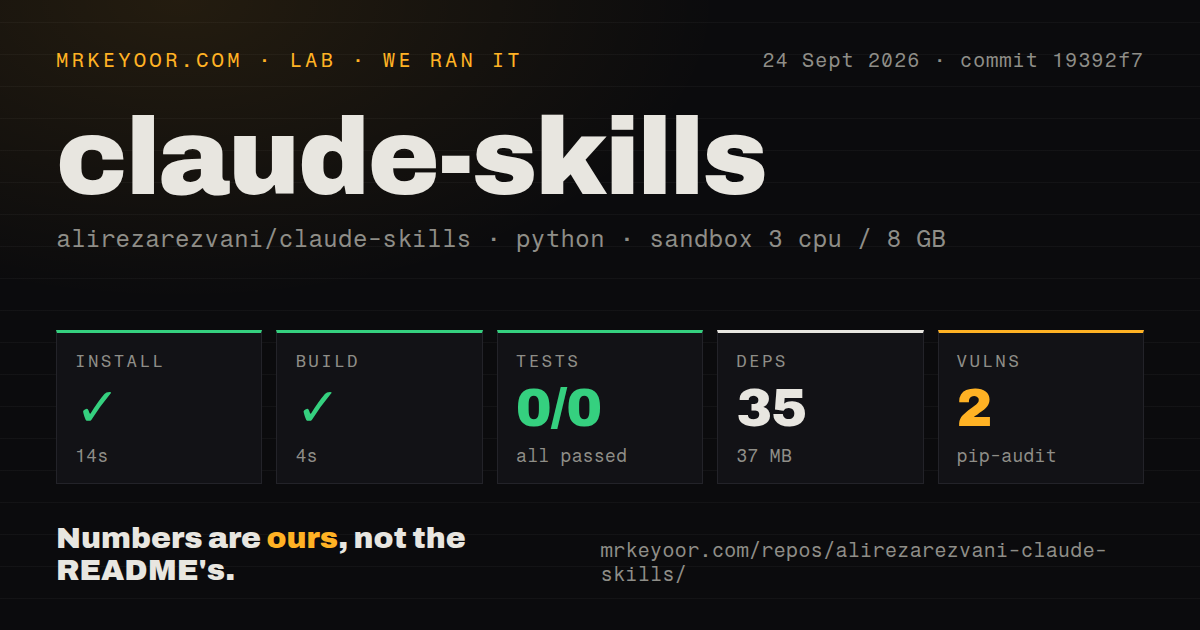 MRKEYOOR.COM · LAB · WE RAN IT

24 Sept 2026 · commit 19392f7

claude-skills

alirezarezvani/claude-skills · python · sandbox 3 cpu / 8 GB

INSTALL
✓
14s

BUILD
✓
4s

TESTS
0/0
all passed

DEPS
35
37 MB

VULNS
2
pip-audit

Numbers are ours, not the README's.

mrkeyoor.com/repos/alirezarezvani-claude-skills/