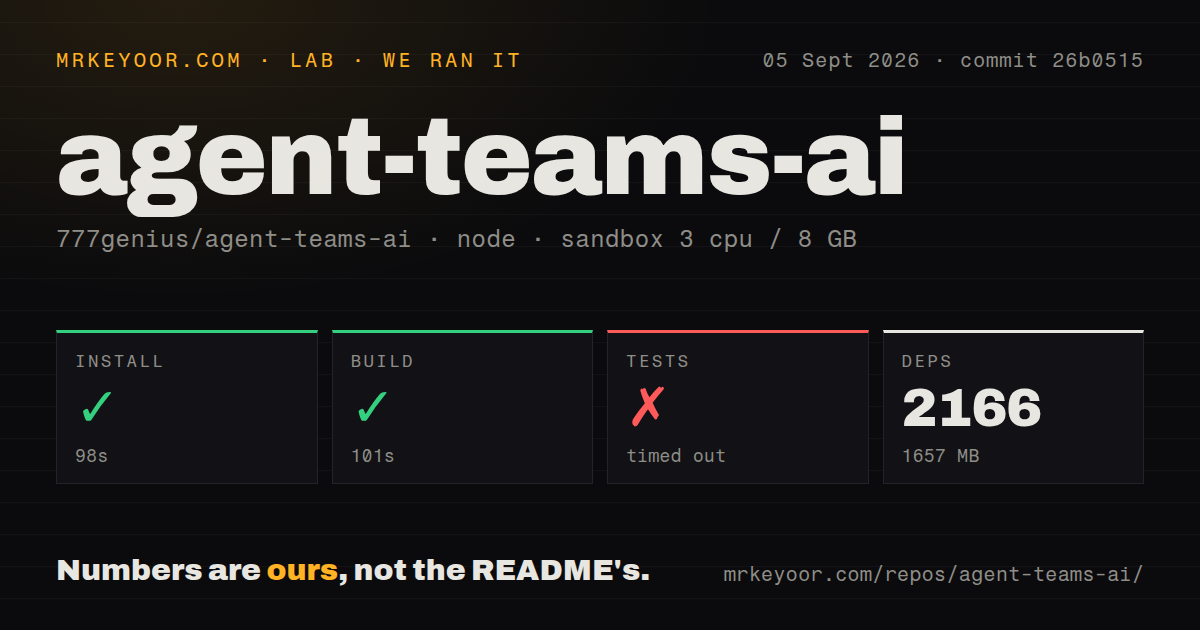 MRKEYOOR.COM · LAB · WE RAN IT

05 Sept 2026 · commit 26b0515

agent-teams-ai

777genius/agent-teams-ai · node · sandbox 3 cpu / 8 GB

INSTALL
✓
98s

BUILD
✓
101s

TESTS
✗
timed out

DEPS
2166
1657 MB

Numbers are ours, not the README's.

mrkeyoor.com/repos/agent-teams-ai/