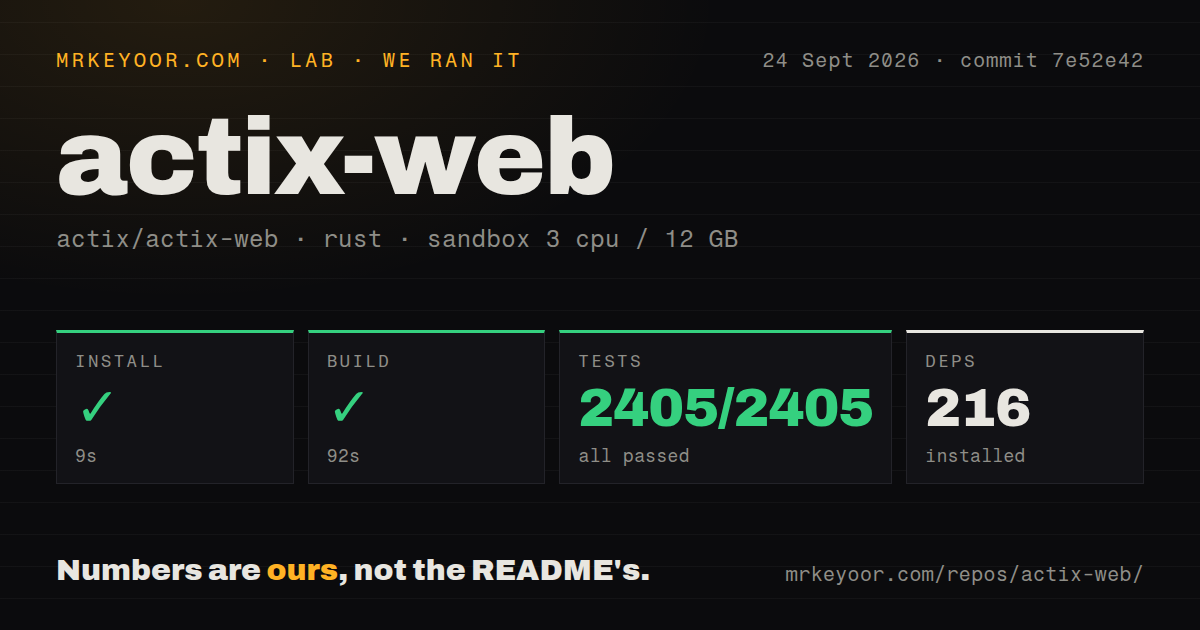 MRKEYOOR.COM · LAB · WE RAN IT

24 Sept 2026 · commit 7e52e42

actix-web

actix/actix-web · rust · sandbox 3 cpu / 12 GB

INSTALL
✓
9s

BUILD
✓
92s

TESTS
2405/2405
all passed

DEPS
216
installed

Numbers are ours, not the README's.

mrkeyoor.com/repos/actix-web/